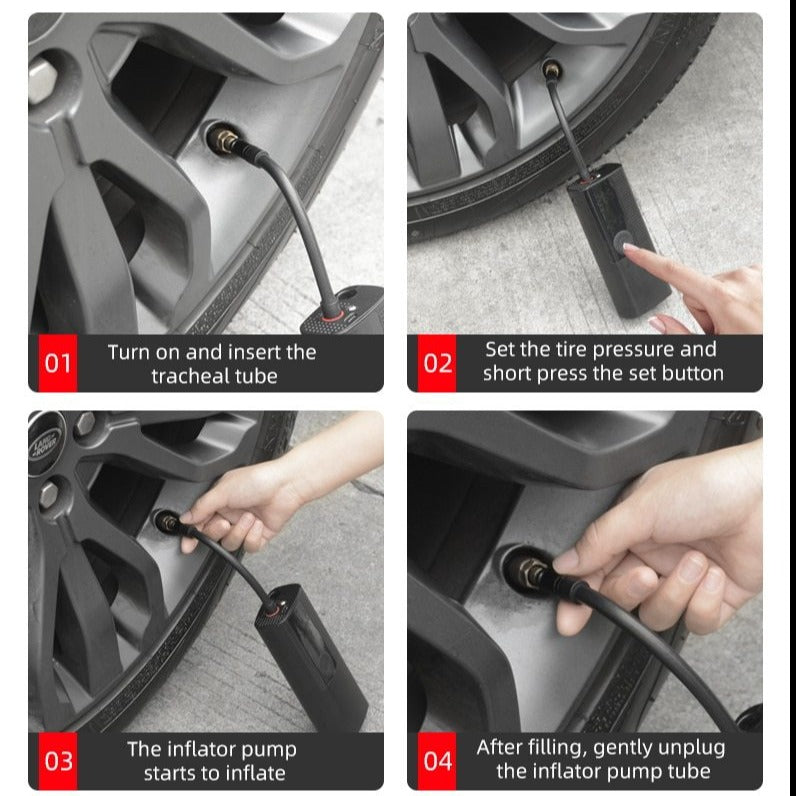 01 Turn on and insert the tracheal tube

02 Set the tire pressure and short press the set button

LAND ROVER

03 The inflator pump starts to inflate

04 After filling, gently unplug the inflator pump tube